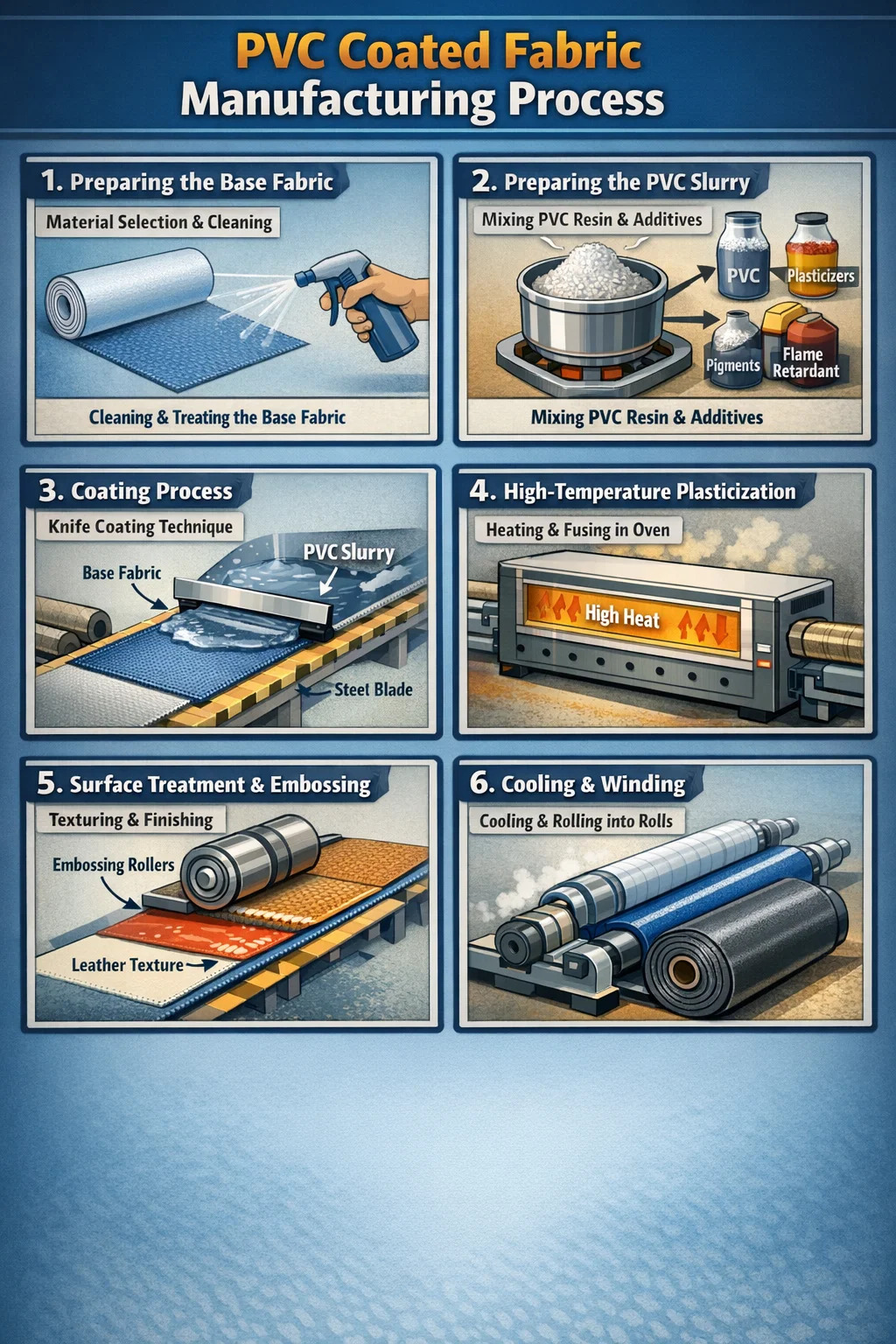 PVC Coated Fabric
Manufacturing Process

1. Preparing the Base Fabric

Material Selection & Cleaning

Cleaning & Treating the Base Fabric

2. Preparing the PVC Slurry

Mixing PVC Resin & Additives

PVC

Plasticizers

Pigments

Flame Retardant

Mixing PVC Resin & Additives

3. Coating Process

Knife Coating Technique

Base Fabric

PVC Slurry

Steel Blade

4. High-Temperature Plasticization

Heating & Fusing in Oven

High Heat

5. Surface Treatment & Embossing

Texturing & Finishing

Embossing Rollers

Leather Texture

6. Cooling & Winding

Cooling & Rolling into Rolls